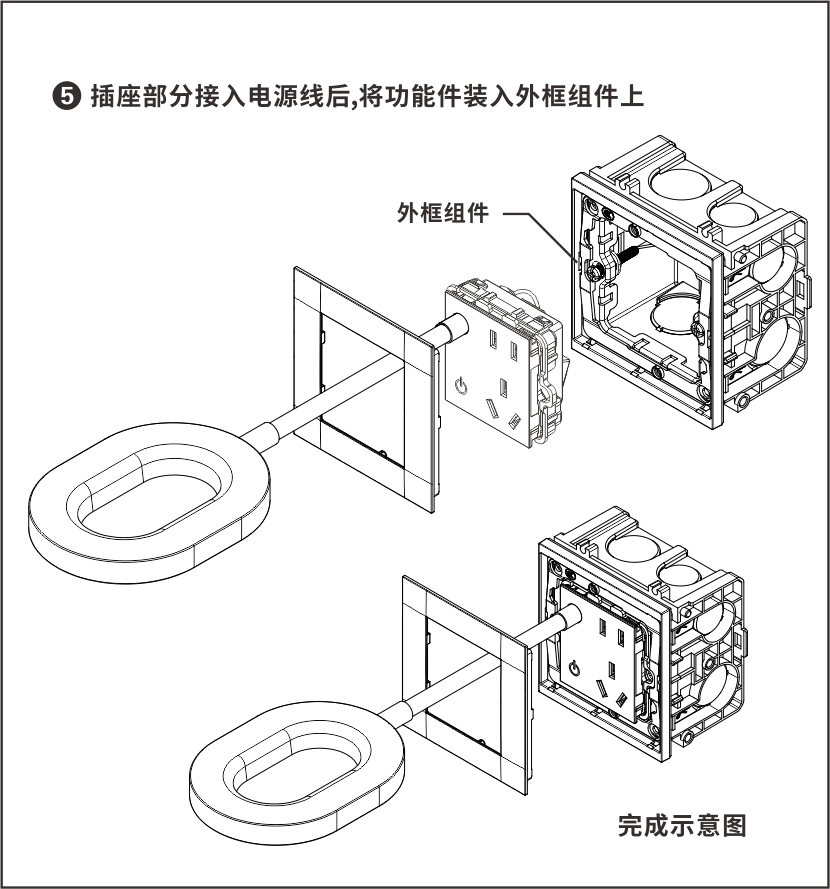 ❺ 插座部分接入电源线后,将功能件装入外框组件上

外框组件

完成示意图